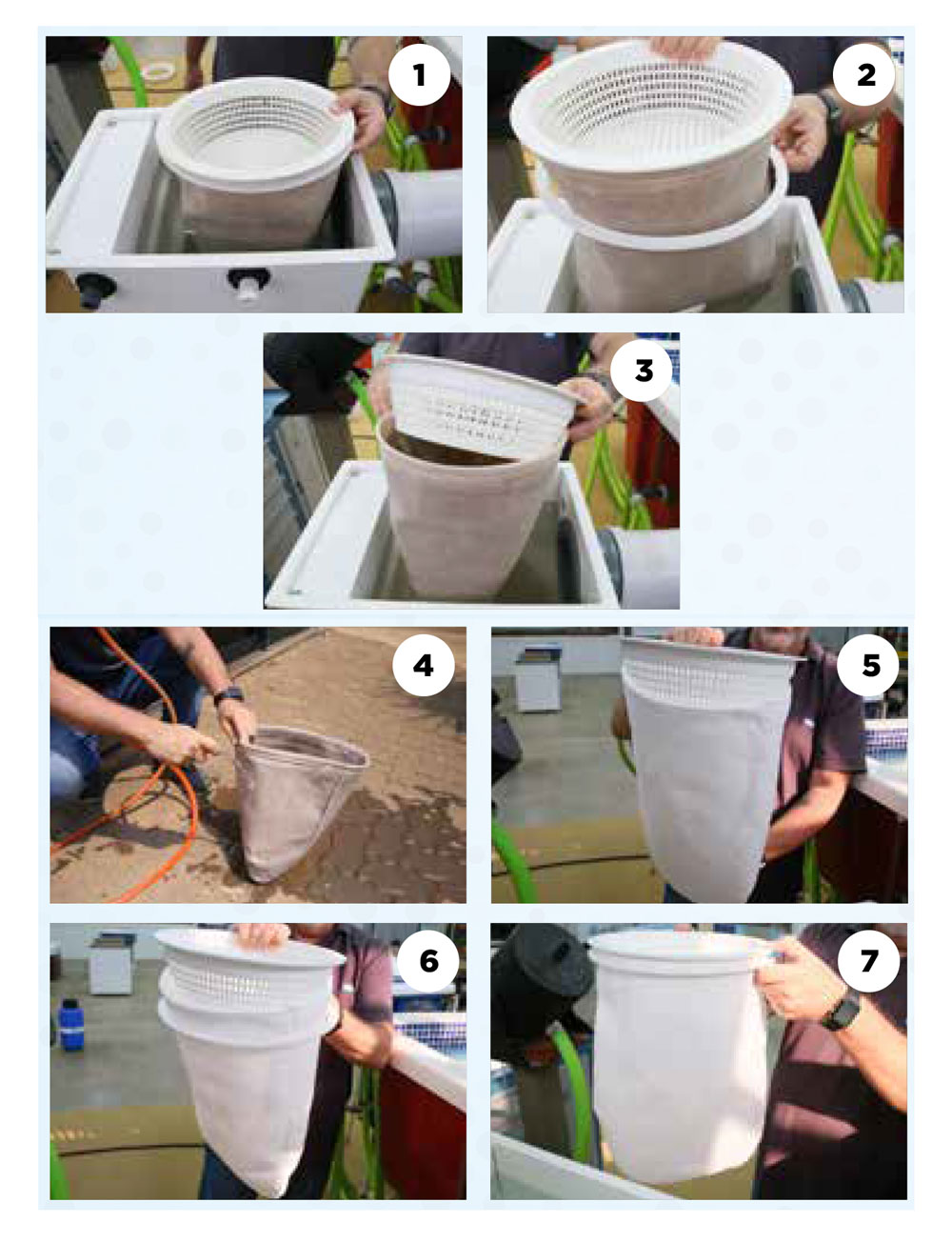 1

2

3

4

5

6

7